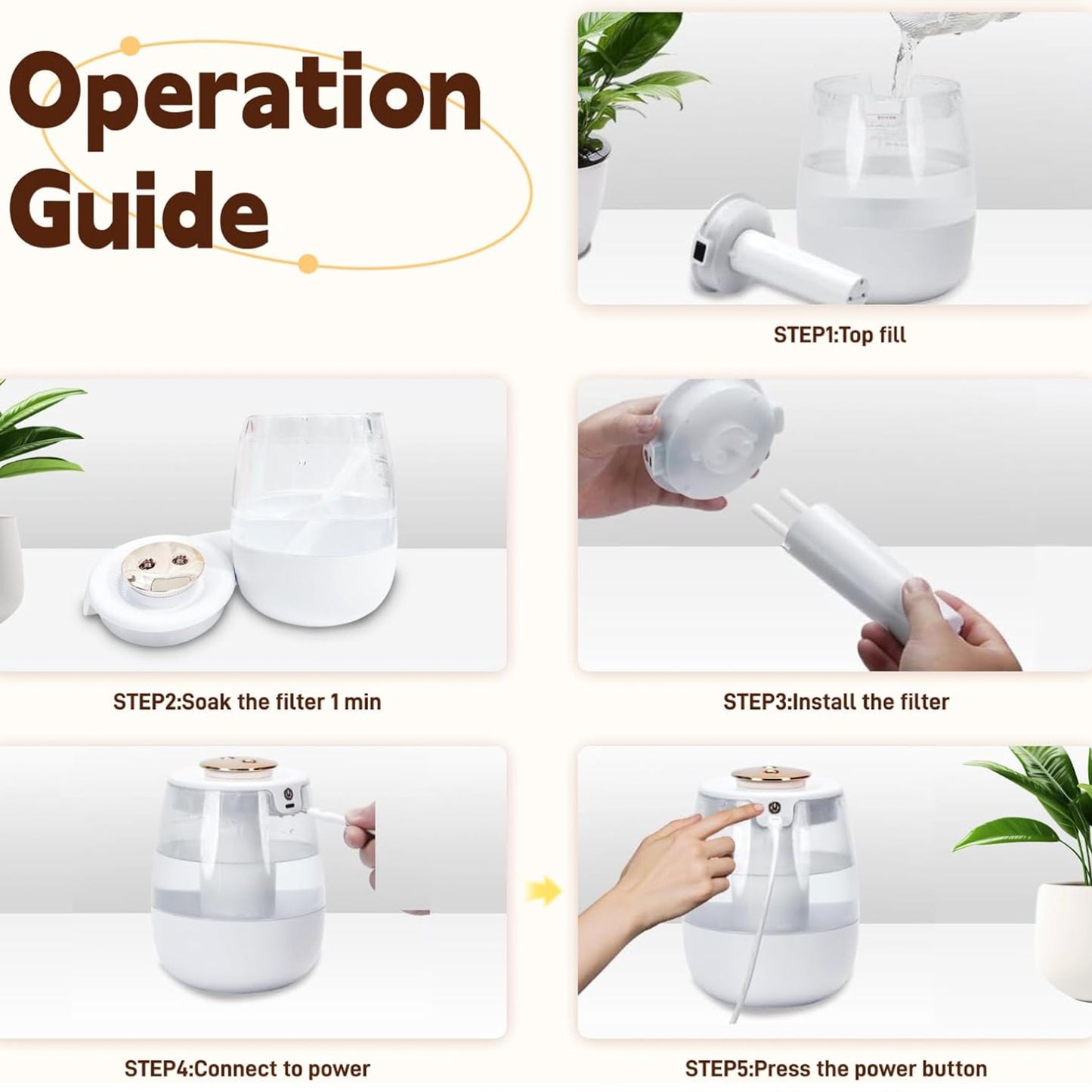 Operation Guide

STEP1:Top fill

STEP2:Soak the filter 1 min

STEP3:Install the filter

STEP4:Connect to power

STEP5:Press the power button